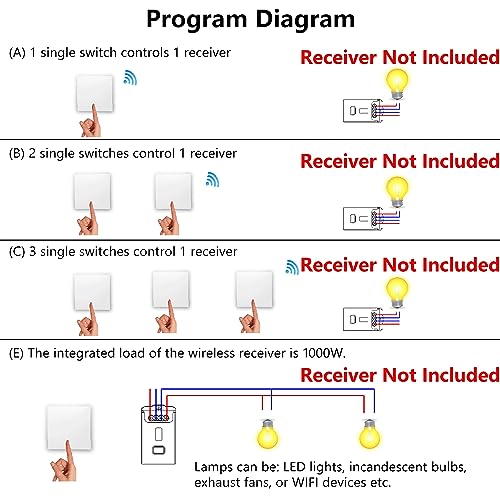 Program Diagram

(A) 1 single switch controls 1 receiver

Receiver Not Included

(B) 2 single switches control 1 receiver

Receiver Not Included

(C) 3 single switches control 1 receiver

Receiver Not Included

(E) The integrated load of the wireless receiver is 1000W.

Receiver Not Included

Lamps can be: LED lights, incandescent bulbs, exhaust fans, or WIFI devices etc.