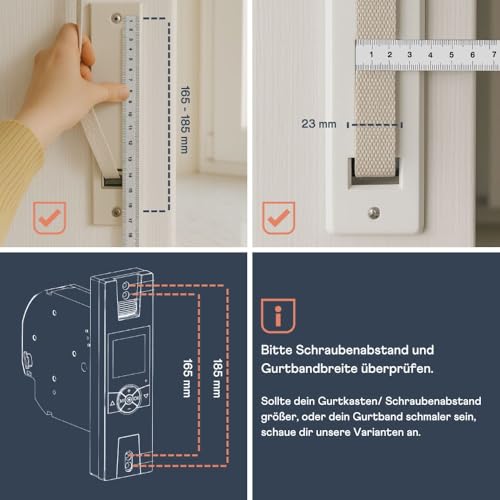 165 - 185 mm

1 2 3 4 5 6 7

23 mm

165 mm

185 mm

i

Bitte Schraubenabstand und Gurtbandbreite überprüfen.

Sollte dein Gurtkasten/ Schraubenabstand größer, oder dein Gurtband schmaler sein, schaue dir unsere Varianten an.