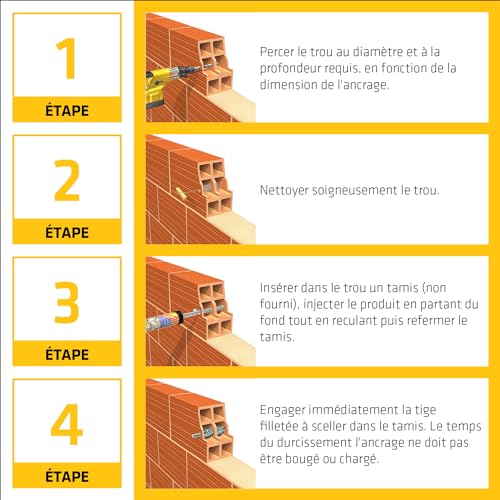 1

ÉTAPE

Percer le trou au diamètre et à la profondeur requis, en fonction de la dimension de l'ancrage.

2

ÉTAPE

Nettoyer soigneusement le trou.

3

ÉTAPE

Insérer dans le trou un tamis (non fourni), injecter le produit en partant du fond tout en reculant puis refermer le tamis.

4

ÉTAPE

Engager immédiatement la tige filletée à sceller dans le tamis. Le temps du durcissement l'ancrage ne doit pas être bougé ou chargé.