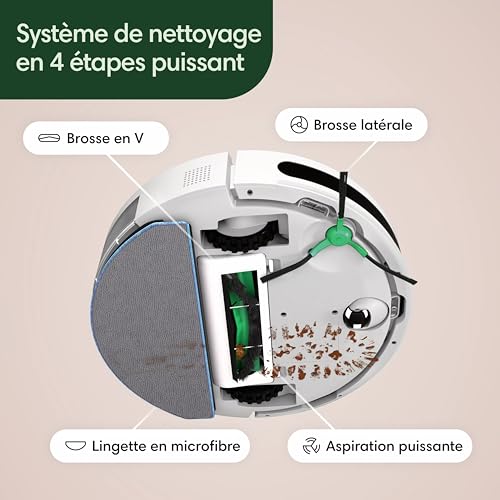 Système de nettoyage en 4 étapes puissant

Brosse en V

Brosse latérale

Lingette en microfibre

Aspiration puissante