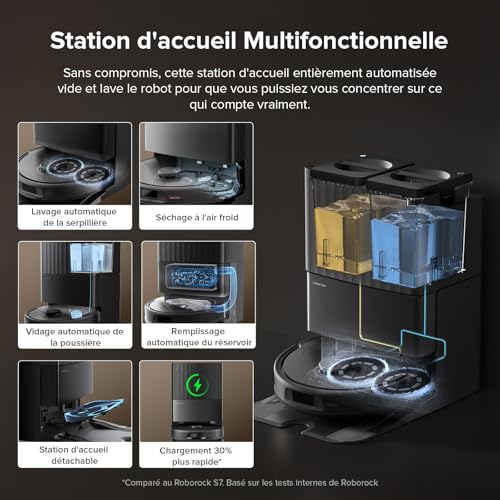 Station d'accueil Multifonctionnelle

Sans compromis, cette station d'accueil entièrement automatisée vide et lave le robot pour que vous puissiez vous concentrer sur ce qui compte vraiment.

Lavage automatique de la serpillière

Séchage à l'air froid

Vidage automatique de la poussière

Remplissage automatique du réservoir

Station d'accueil détachable

Chargement 30% plus rapide*

*Comparé au Roborock S7. Basé sur les tests internes de Roborock